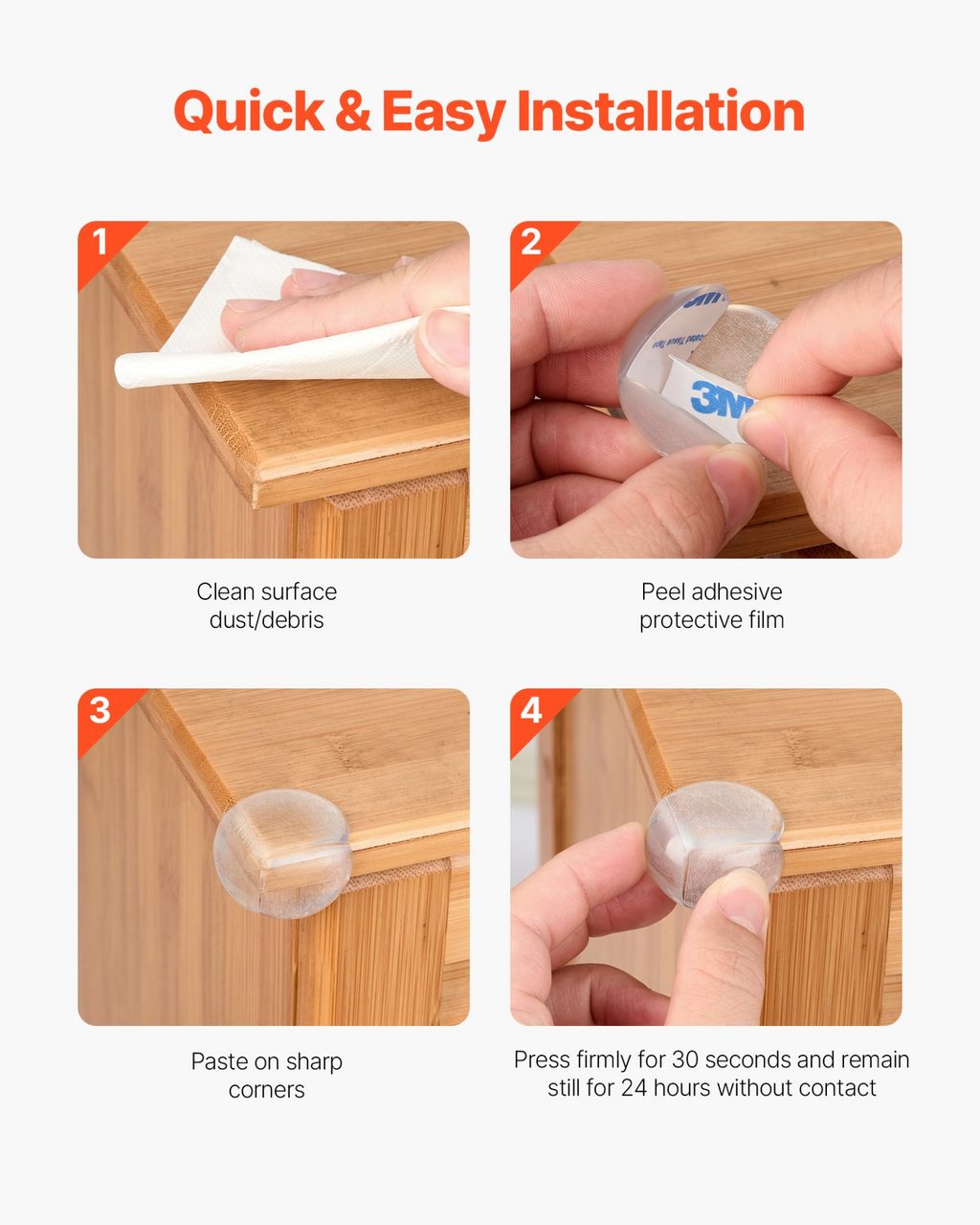 Quick & Easy Installation

1

Clean surface dust/debris

2

3M

Peel adhesive protective film

3

Paste on sharp corners

4

Press firmly for 30 seconds and remain still for 24 hours without contact