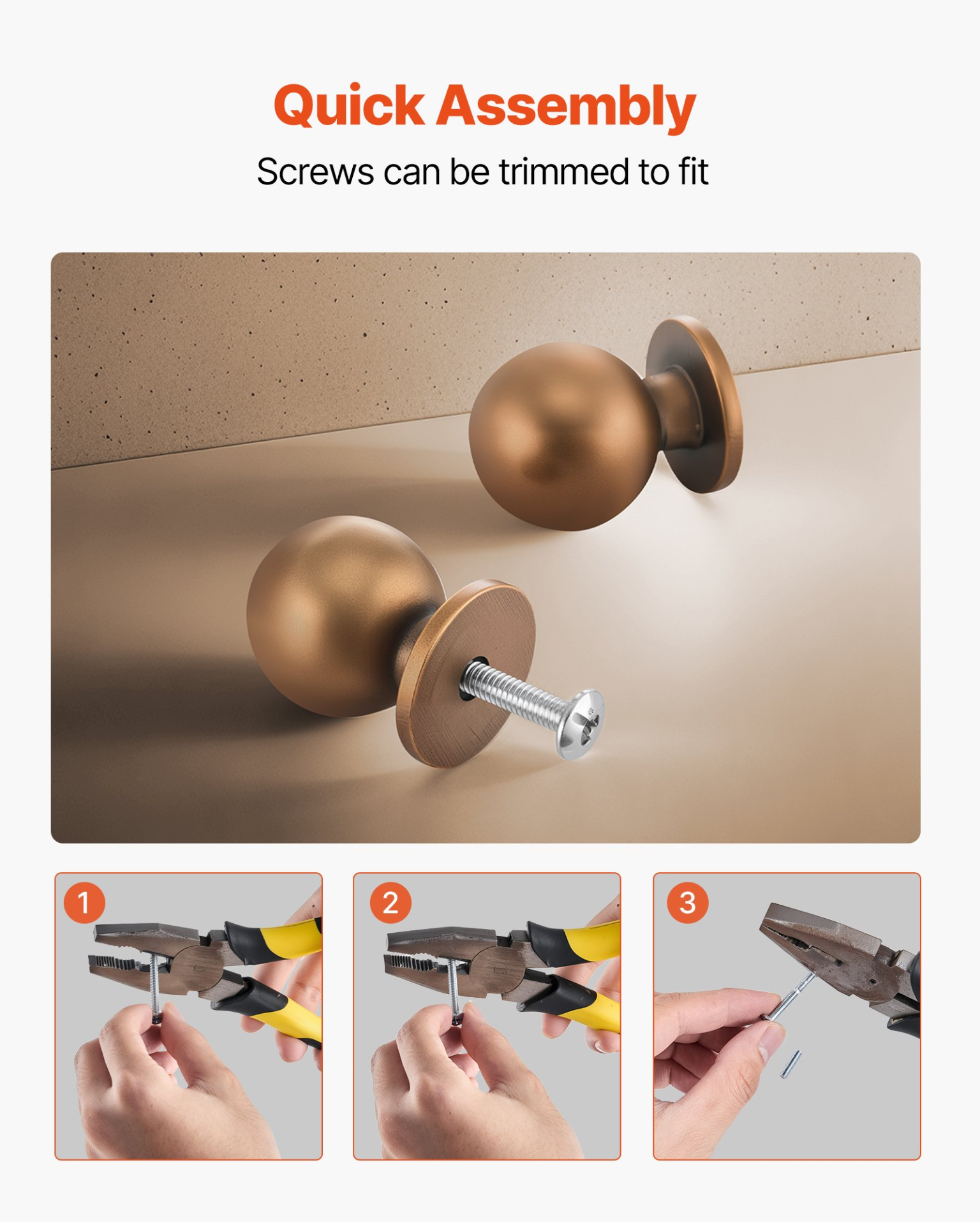 Quick Assembly
Screws can be trimmed to fit

1

2

3