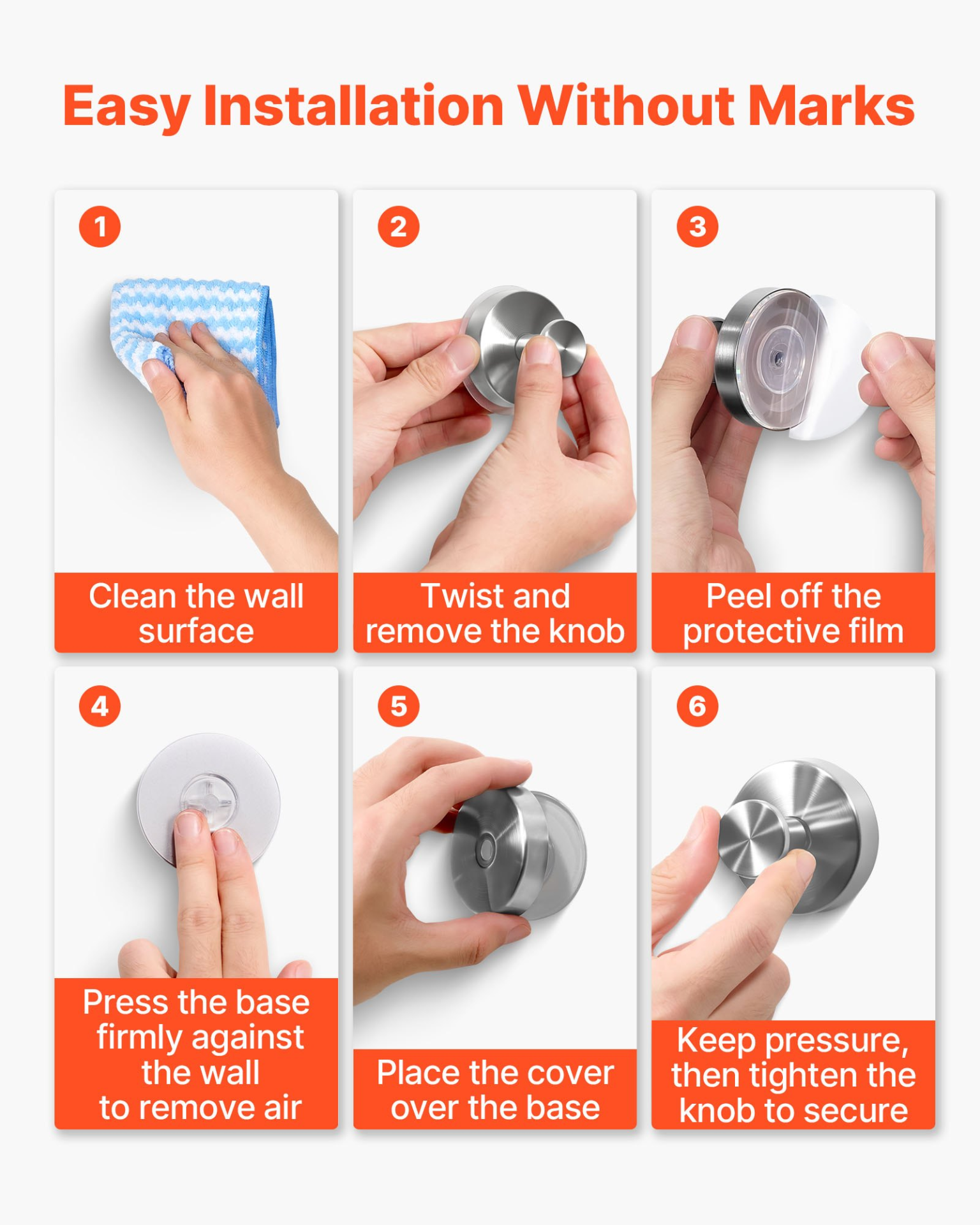 Easy Installation Without Marks

1
Clean the wall surface

2
Twist and remove the knob

3
Peel off the protective film

4
Press the base firmly against the wall to remove air

5
Place the cover over the base

6
Keep pressure, then tighten the knob to secure