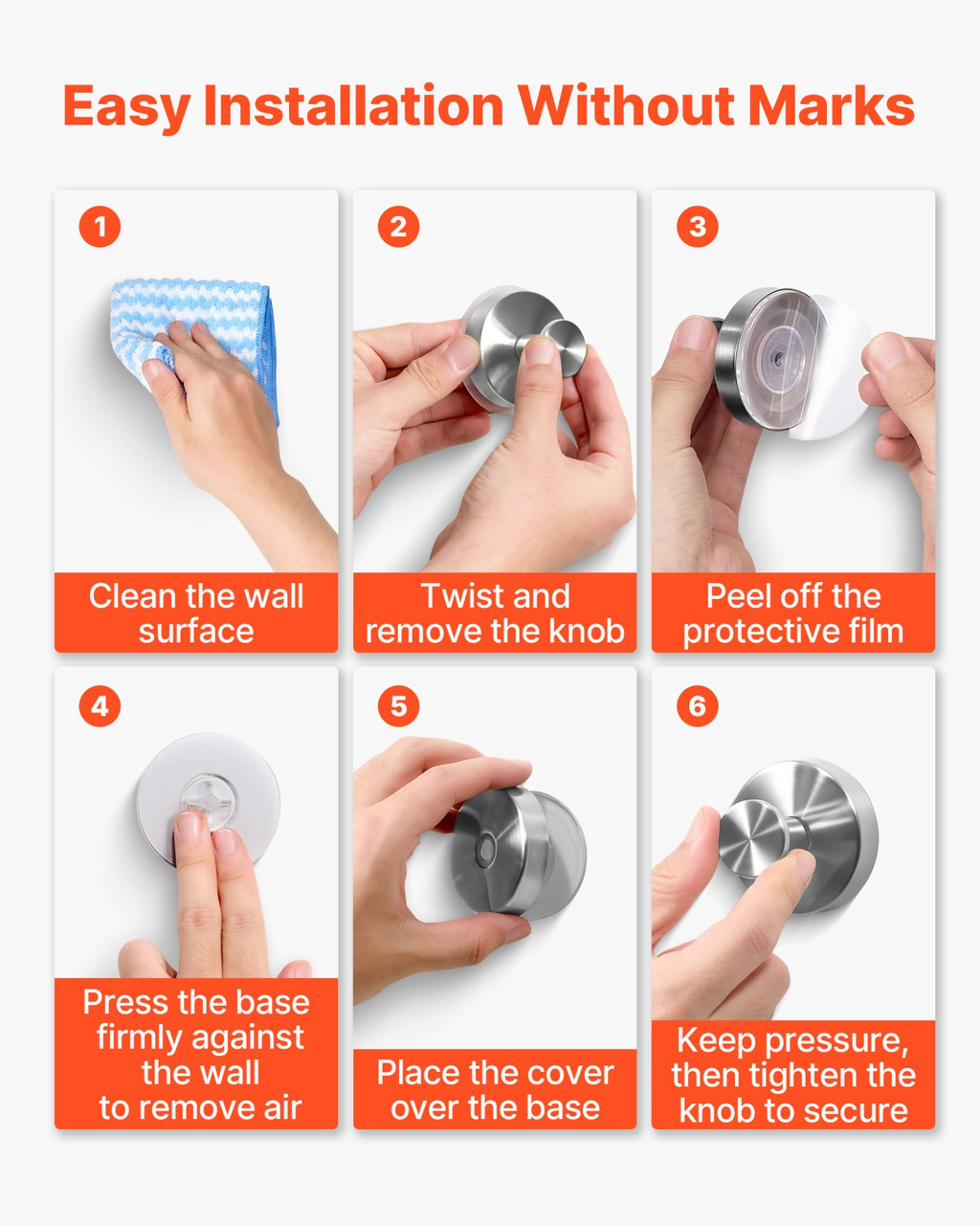 Easy Installation Without Marks

1
Clean the wall surface

2
Twist and remove the knob

3
Peel off the protective film

4
Press the base firmly against the wall to remove air

5
Place the cover over the base

6
Keep pressure, then tighten the knob to secure