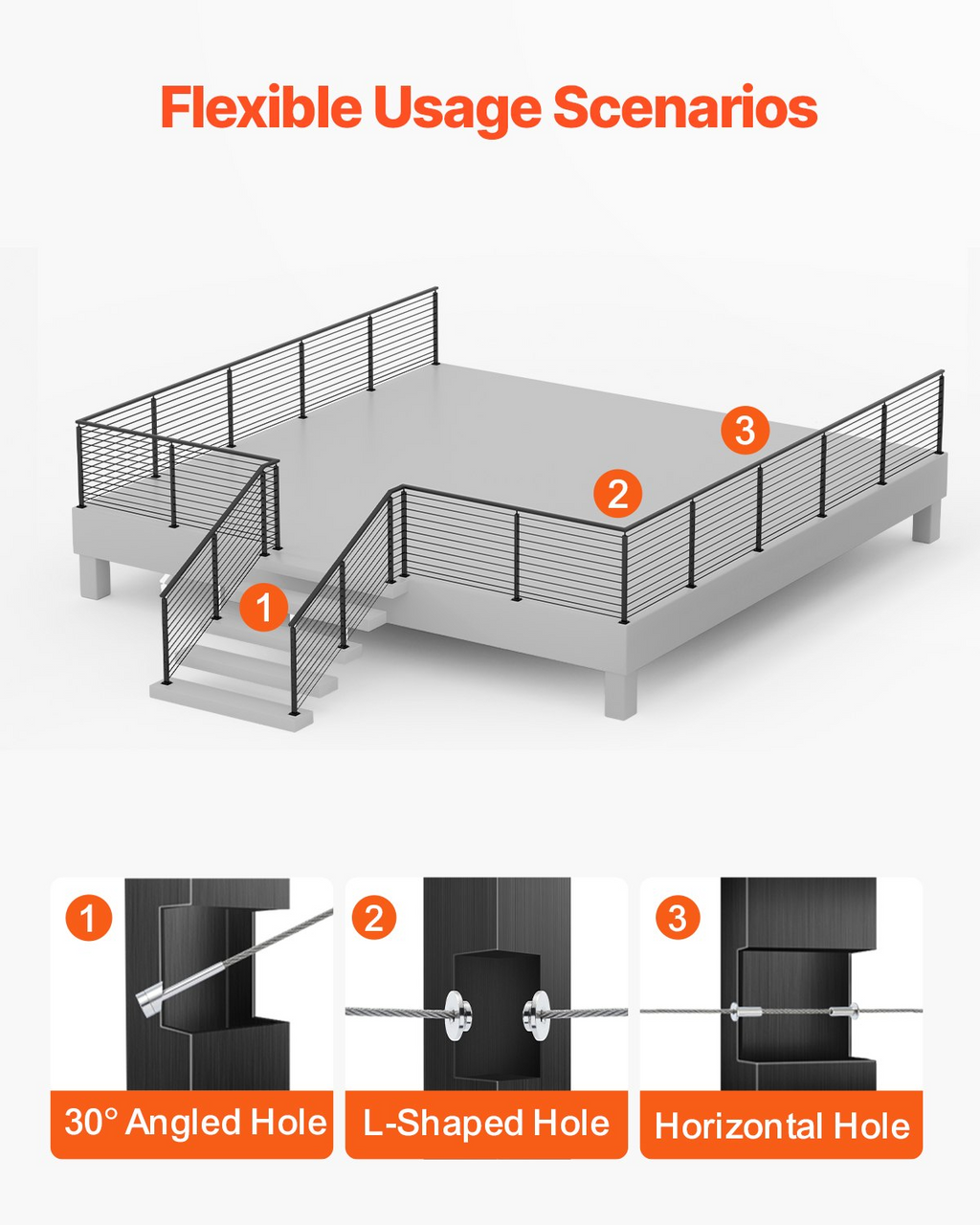 Flexible Usage Scenarios

3

2

1

1

30° Angled Hole

2

L-Shaped Hole

3

Horizontal Hole