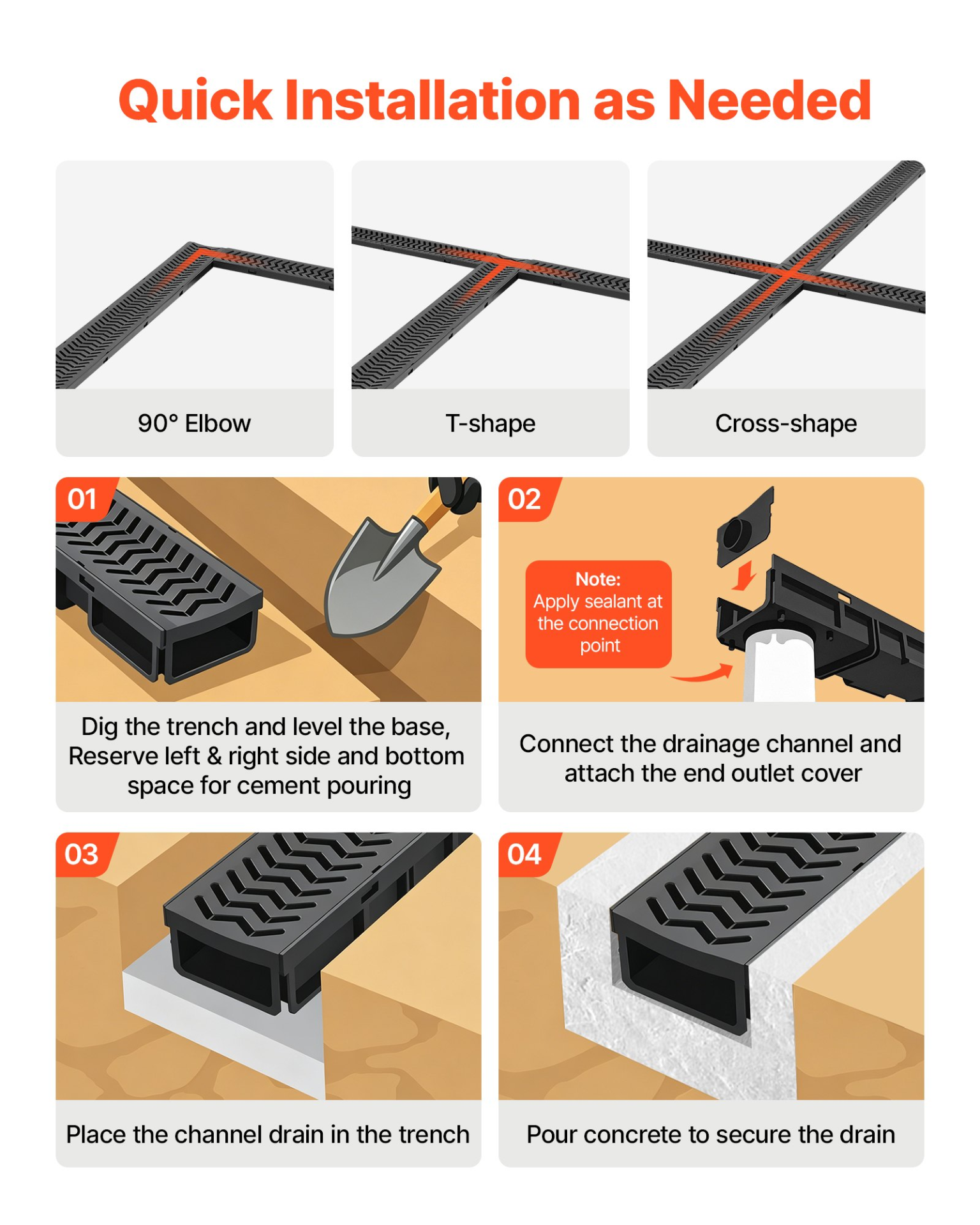 Quick Installation as Needed

90° Elbow

T-shape

Cross-shape

01

Dig the trench and level the base, Reserve left & right side and bottom space for cement pouring

02

Note:
Apply sealant at the connection point

Connect the drainage channel and attach the end outlet cover

03

Place the channel drain in the trench

04

Pour concrete to secure the drain