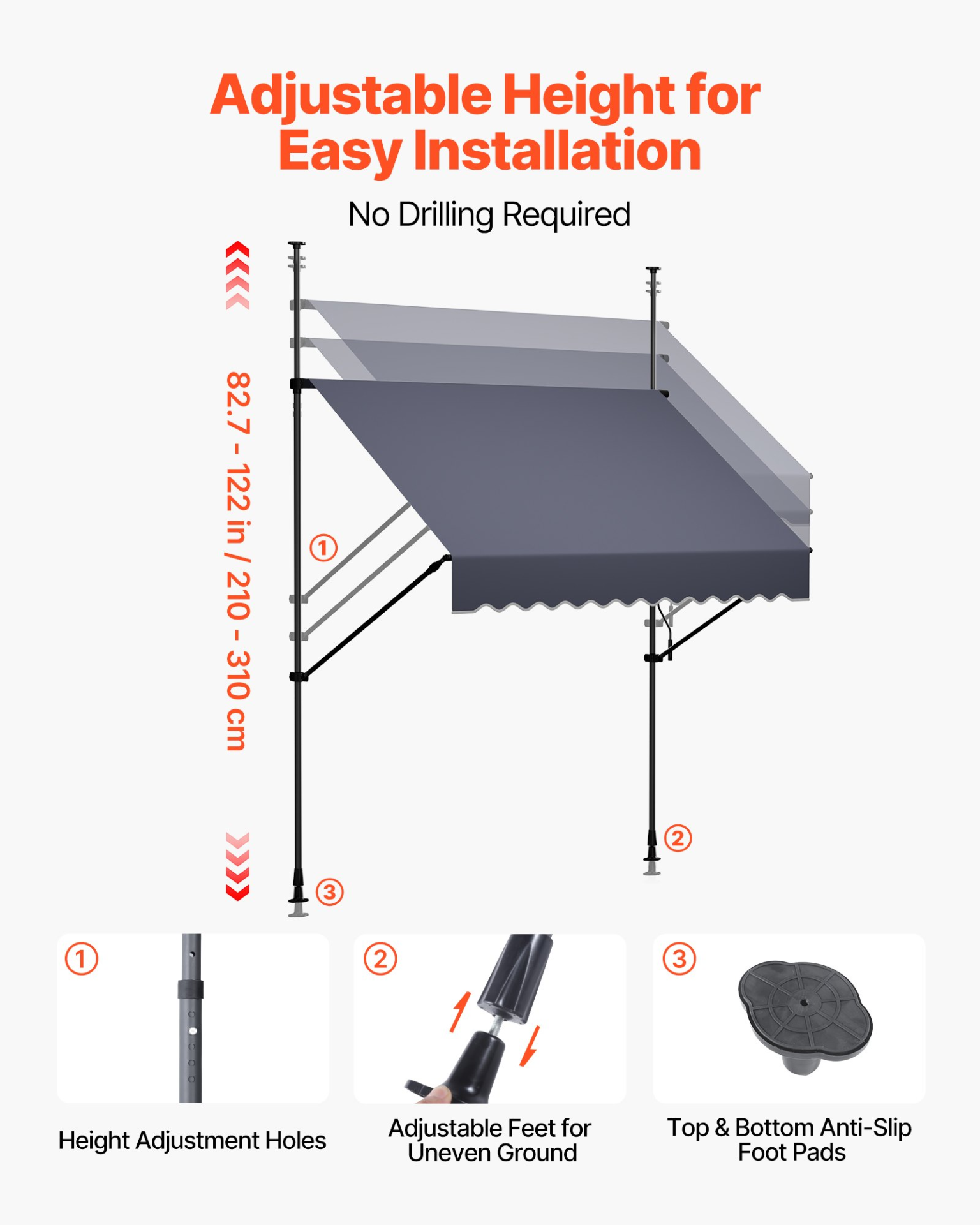 Adjustable Height for Easy Installation

No Drilling Required

82.7 - 122 in / 210 - 310 cm

①

②

③

①

Height Adjustment Holes

②

Adjustable Feet for Uneven Ground

③

Top & Bottom Anti-Slip Foot Pads