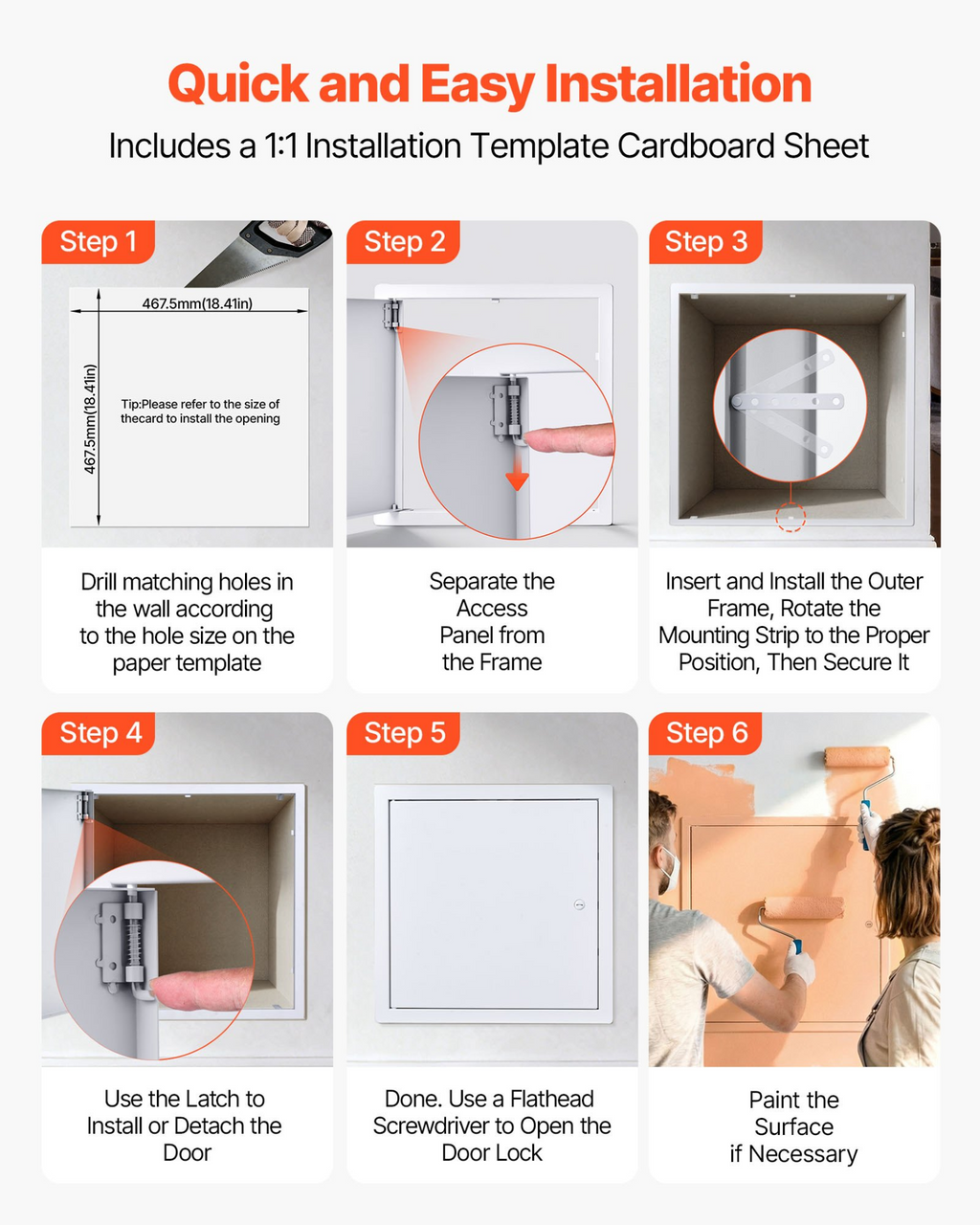 Quick and Easy Installation

Includes a 1:1 Installation Template Cardboard Sheet

Step 1

467.5mm(18.41in)

467.5mm(18.41in)

Tip:Please refer to the size of thecard to install the opening

Drill matching holes in the wall according to the hole size on the paper template

Step 2

Separate the Access Panel from the Frame

Step 3

Insert and Install the Outer Frame, Rotate the Mounting Strip to the Proper Position, Then Secure It

Step 4

Use the Latch to Install or Detach the Door

Step 5

Done. Use a Flathead Screwdriver to Open the Door Lock

Step 6

Paint the Surface if Necessary