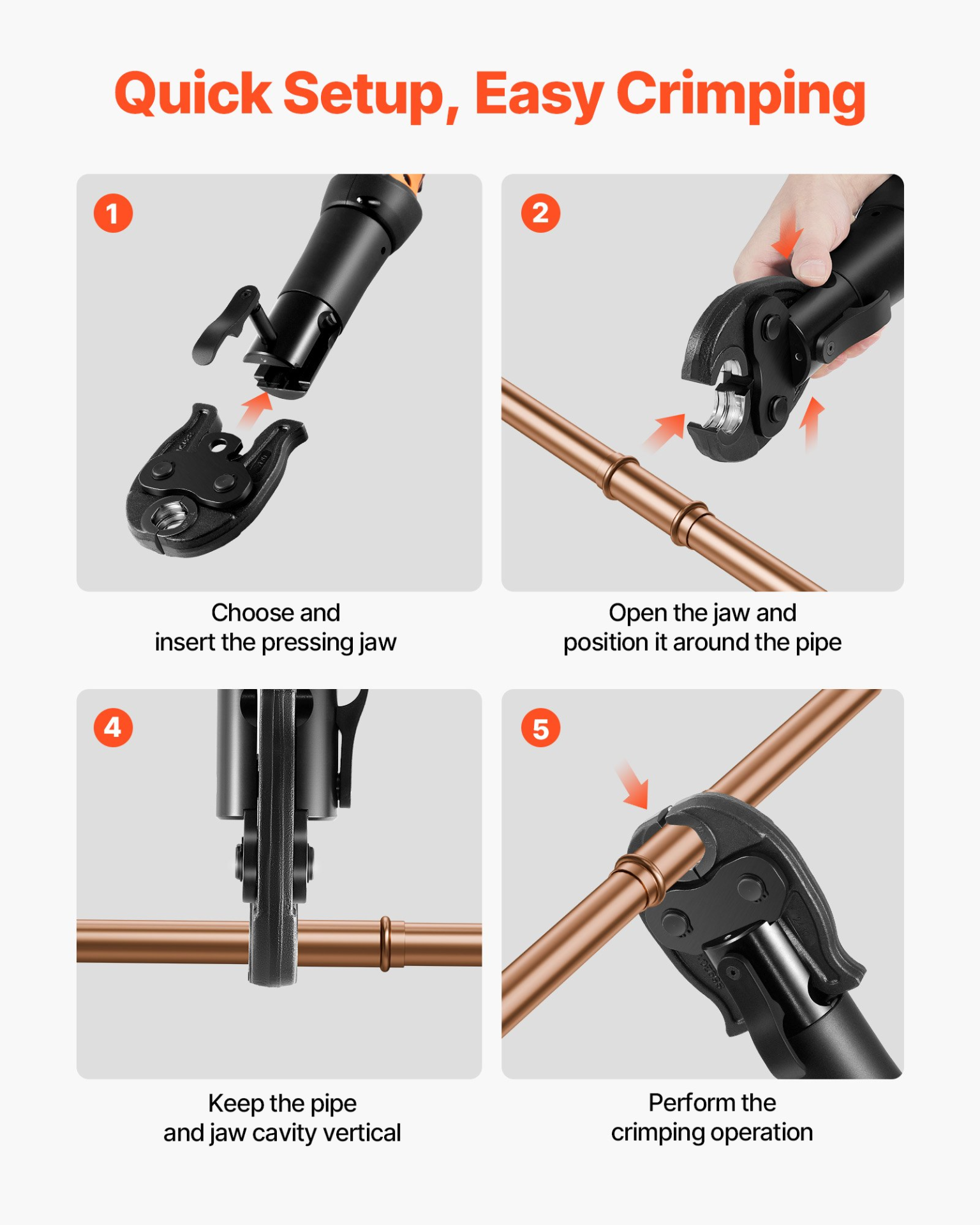 Quick Setup, Easy Crimping

1

Choose and insert the pressing jaw

2

Open the jaw and position it around the pipe

4

Keep the pipe and jaw cavity vertical

5

Perform the crimping operation