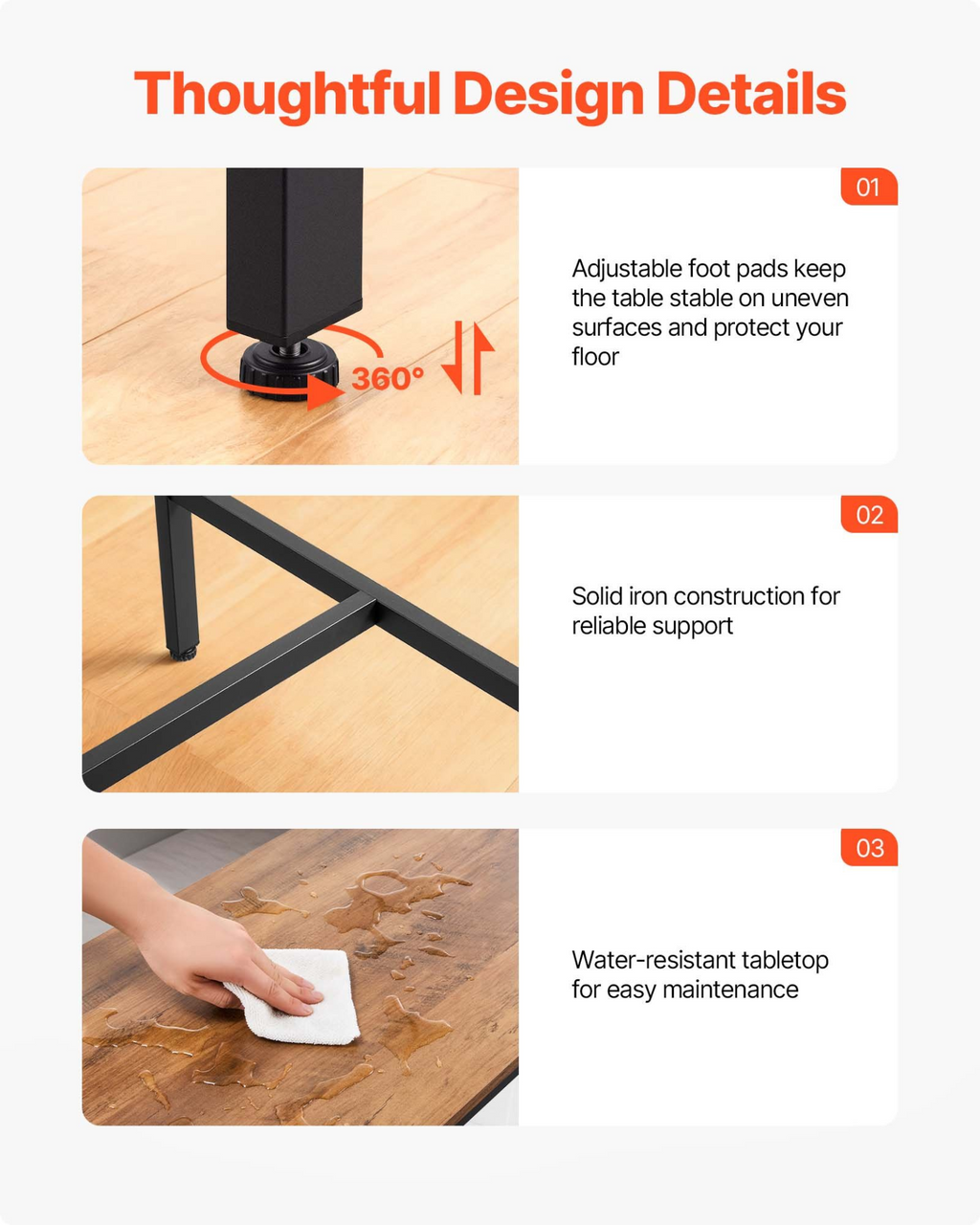 Thoughtful Design Details

360°

01

Adjustable foot pads keep the table stable on uneven surfaces and protect your floor

02

Solid iron construction for reliable support

03

Water-resistant tabletop for easy maintenance