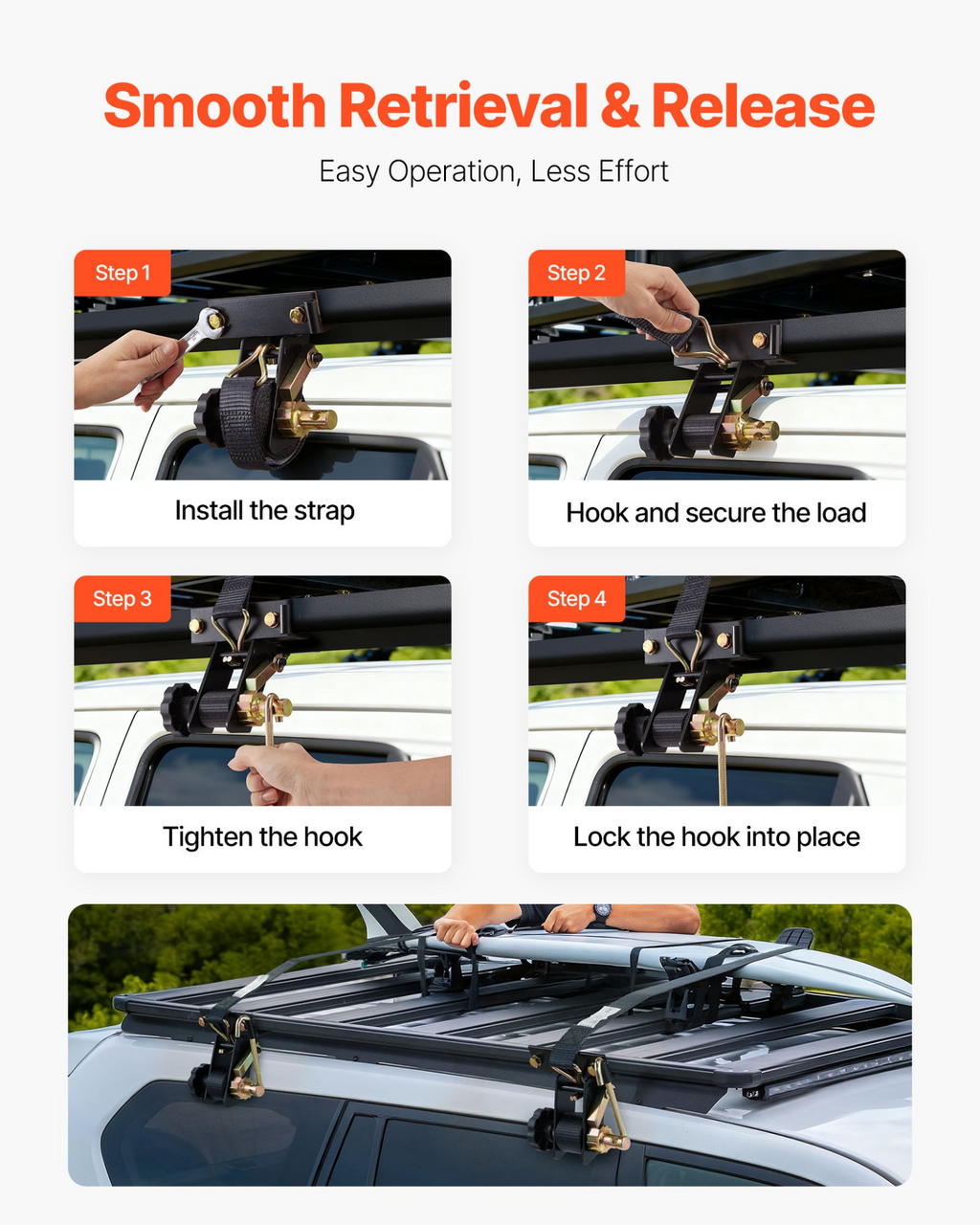 Smooth Retrieval & Release

Easy Operation, Less Effort

Step 1

Install the strap

Step 2

Hook and secure the load

Step 3

Tighten the hook

Step 4

Lock the hook into place