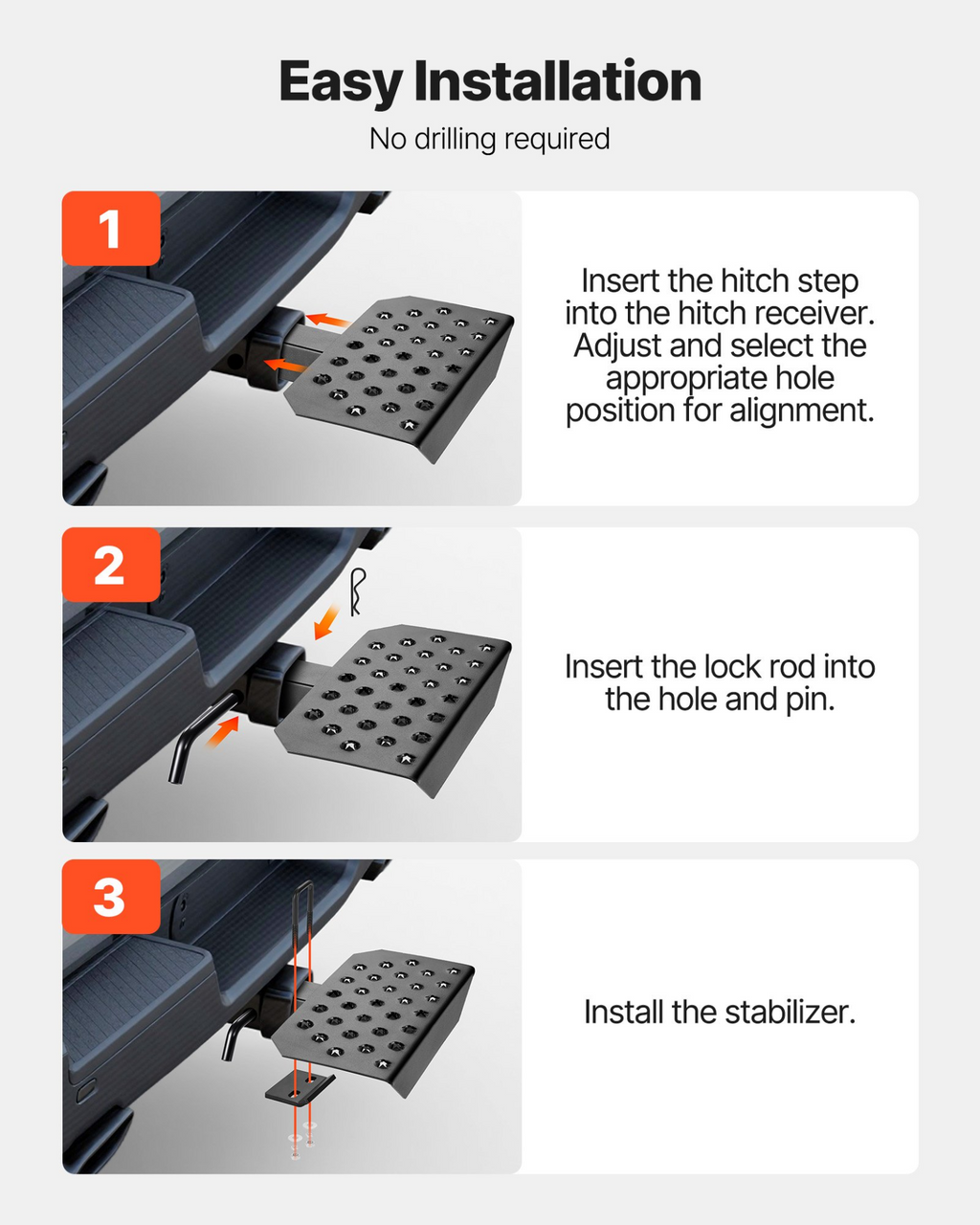 Easy Installation

No drilling required

1

Insert the hitch step into the hitch receiver. Adjust and select the appropriate hole position for alignment.

2

Insert the lock rod into the hole and pin.

3

Install the stabilizer.