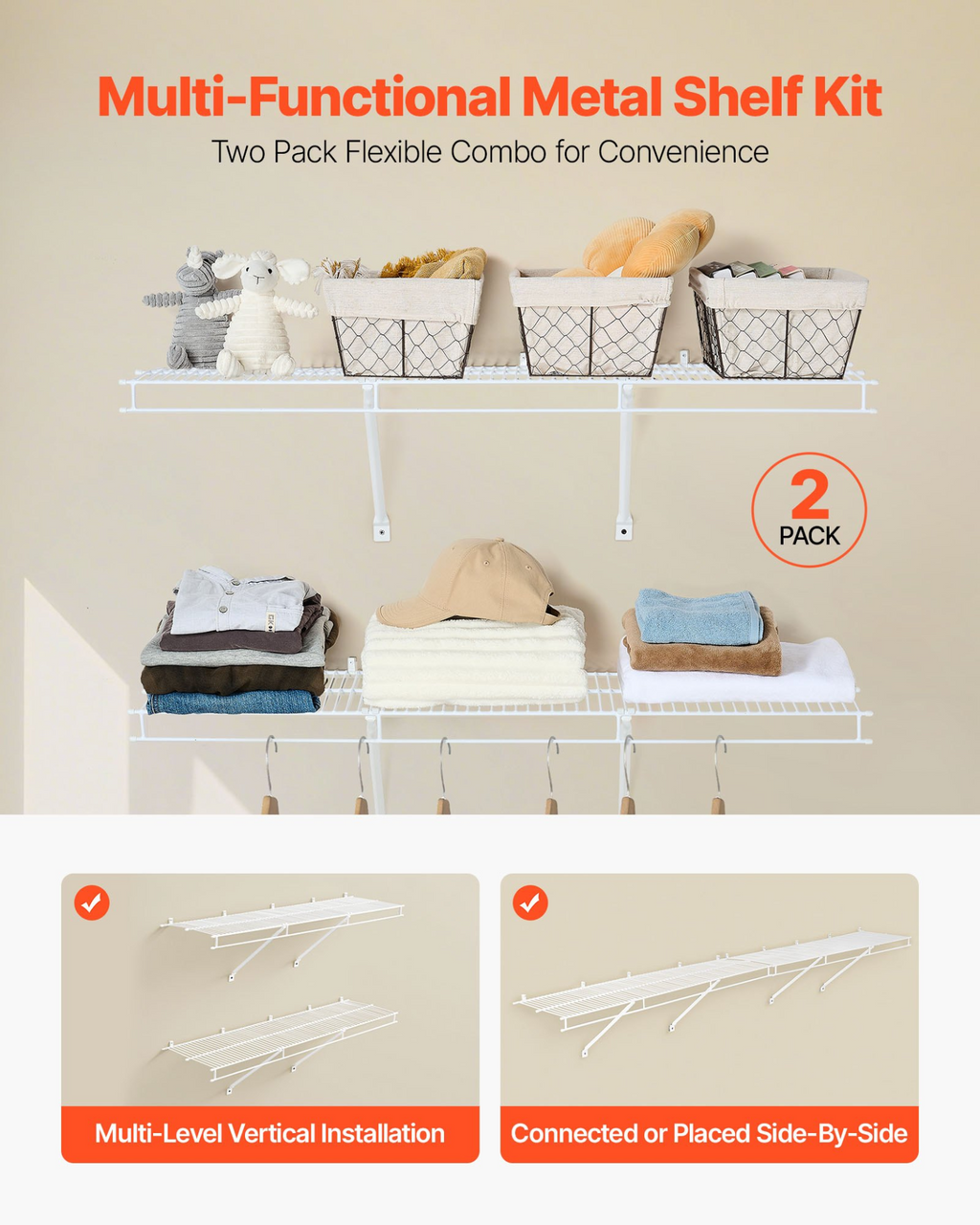 Multi-Functional Metal Shelf Kit

Two Pack Flexible Combo for Convenience

2 PACK

Multi-Level Vertical Installation

Connected or Placed Side-By-Side